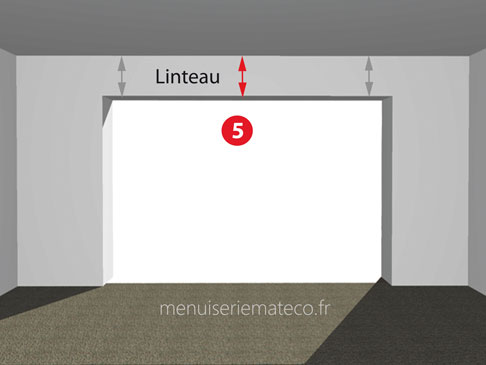 Linteau

5

menuiseriemateco.fr